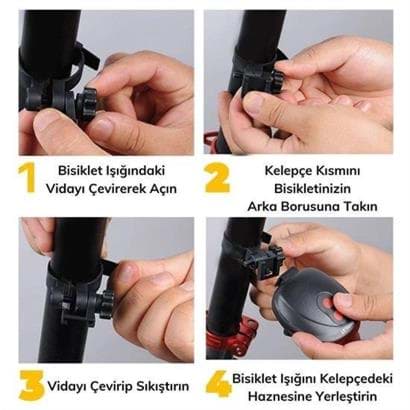 1 Bisiklet Işığındaki Vidayı Çevirerek Açın

2 Kelepçe Kısmını Bisikletinizin Arka Borusuna Takın

3 Vidayı Çevirip Sıkıştırın

4 Bisiklet Işığını Kelepçedeki Haznesine Yerleştirin